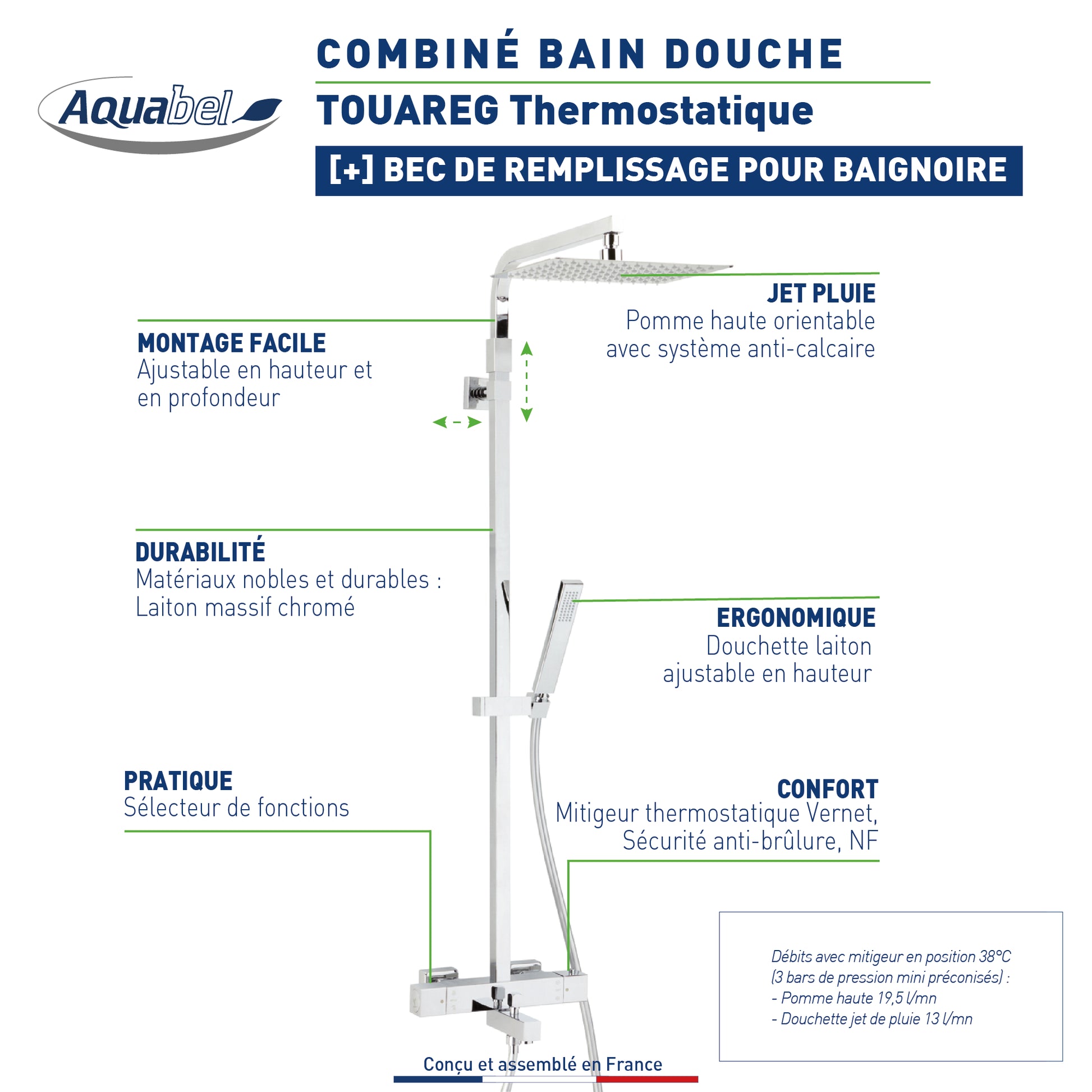 Aquabel

COMBINÉ BAIN DOUCHE

TOUAREG Thermostatique

[+] BEC DE REMPLISSAGE POUR BAIGNOIRE

JET PLUIE
Pomme haute orientable avec système anti-calcaire

MONTAGE FACILE
Ajustable en hauteur et en profondeur

DURABILITÉ
Matériaux nobles et durables : Laiton massif chromé

ERGONOMIQUE
Douchette laiton ajustable en hauteur

PRATIQUE
Sélecteur de fonctions

CONFORT
Mitigeur thermostatique Vernet, Sécurité anti-brûlure, NF

Débits avec mitigeur en position 38°C (3 bars de pression mini préconisés) :
- Pomme haute 19,5 l/mn
- Douchette jet de pluie 13 l/mn

Conçu et assemblé en France