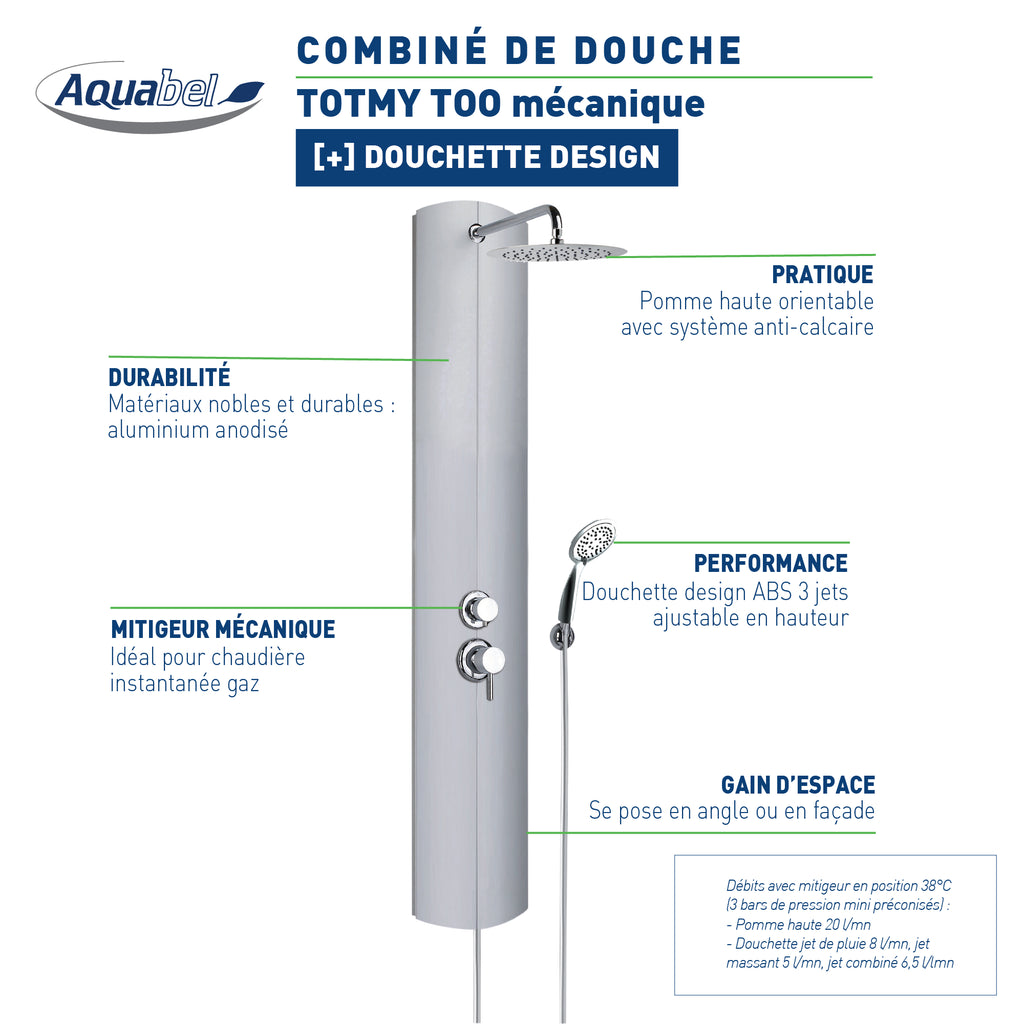 Aquabel

COMBINÉ DE DOUCHE

TOTMY TOO mécanique

[+] DOUCHETTE DESIGN

PRATIQUE
Pomme haute orientable avec système anti-calcaire

DURABILITÉ
Matériaux nobles et durables : aluminium anodisé

PERFORMANCE
Douchette design ABS 3 jets ajustable en hauteur

MITIGEUR MÉCANIQUE
Idéal pour chaudière instantanée gaz

GAIN D'ESPACE
Se pose en angle ou en façade

Débits avec mitigeur en position 38°C (3 bars de pression mini préconisés) :
- Pomme haute 20 l/mn
- Douchette jet de pluie 8 l/mn, jet massant 5 l/mn, jet combiné 6,5 l/mn